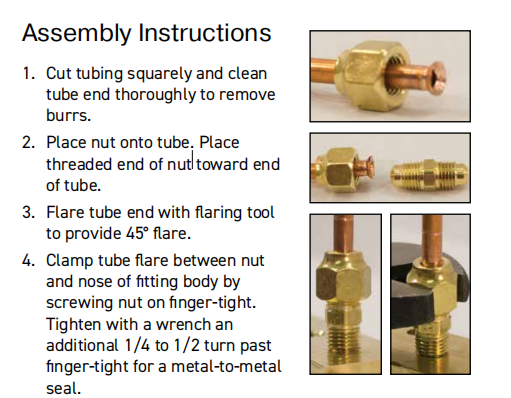 Assembly Instructions

1. Cut tubing squarely and clean tube end thoroughly to remove burrs.

2. Place nut onto tube. Place threaded end of nut toward end of tube.

3. Flare tube end with flaring tool to provide 45° flare.

4. Clamp tube flare between nut and nose of fitting body by screwing nut on finger-tight. Tighten with a wrench an additional 1/4 to 1/2 turn past finger-tight for a metal-to-metal seal.