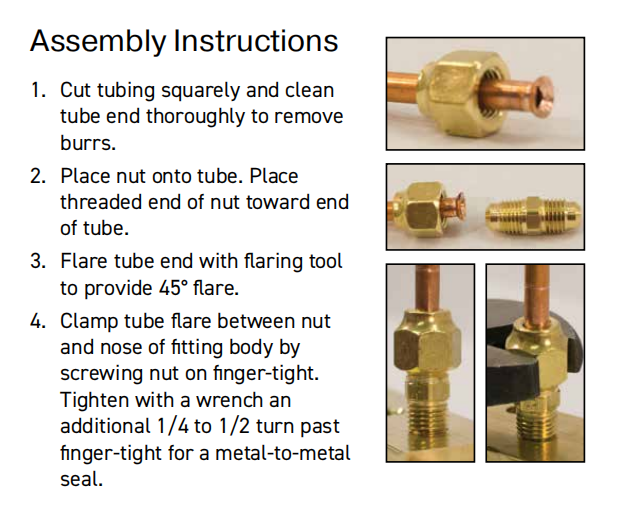 Assembly Instructions

1. Cut tubing squarely and clean tube end thoroughly to remove burrs.

2. Place nut onto tube. Place threaded end of nut toward end of tube.

3. Flare tube end with flaring tool to provide 45° flare.

4. Clamp tube flare between nut and nose of fitting body by screwing nut on finger-tight. Tighten with a wrench an additional 1/4 to 1/2 turn past finger-tight for a metal-to-metal seal.