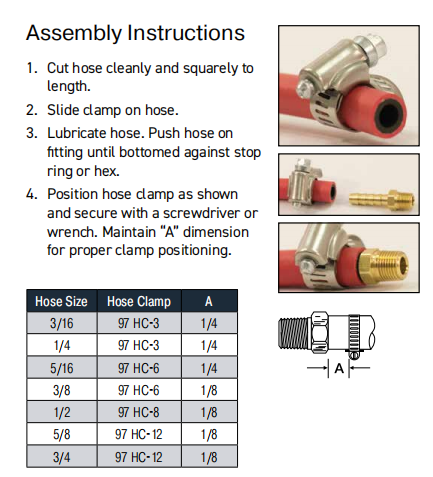 Assembly Instructions

1. Cut hose cleanly and squarely to length.

2. Slide clamp on hose.

3. Lubricate hose. Push hose on fitting until bottomed against stop ring or hex.

4. Position hose clamp as shown and secure with a screwdriver or wrench. Maintain "A" dimension for proper clamp positioning.

| Hose Size | Hose Clamp | A |
|---|---|---|
| 3/16 | 97 HC-3 | 1/4 |
| 1/4 | 97 HC-3 | 1/4 |
| 5/16 | 97 HC-6 | 1/4 |
| 3/8 | 97 HC-6 | 1/8 |
| 1/2 | 97 HC-8 | 1/8 |
| 5/8 | 97 HC-12 | 1/8 |
| 3/4 | 97 HC-12 | 1/8 |

A