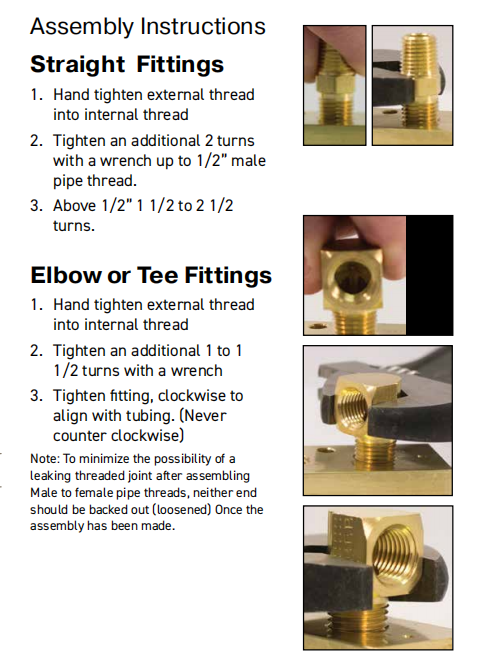 Assembly Instructions

Straight Fittings

1. Hand tighten external thread into internal thread

2. Tighten an additional 2 turns with a wrench up to 1/2" male pipe thread.

3. Above 1/2" 1 1/2 to 2 1/2 turns.

Elbow or Tee Fittings

1. Hand tighten external thread into internal thread

2. Tighten an additional 1 to 1 1/2 turns with a wrench

3. Tighten fitting, clockwise to align with tubing. (Never counter clockwise)

Note: To minimize the possibility of a leaking threaded joint after assembling Male to female pipe threads, neither end should be backed out (loosened) Once the assembly has been made.